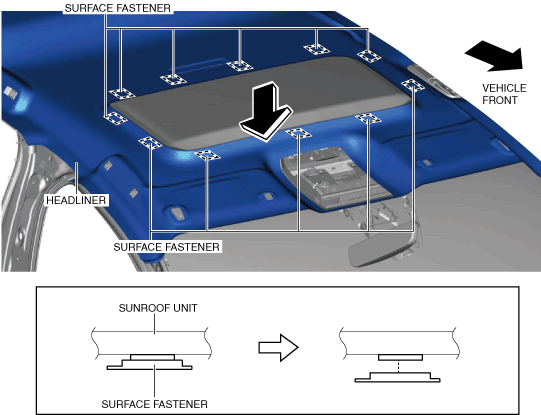 SURFACE FASTENER

VEHICLE FRONT

HEADLINER

SURFACE FASTENER

SUNROOF UNIT

SURFACE FASTENER