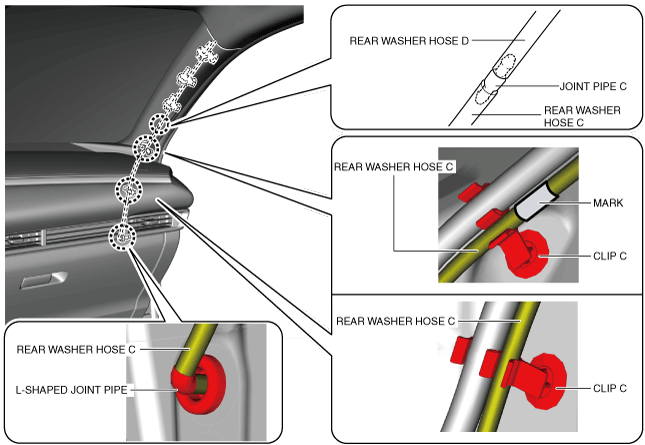 REAR WASHER HOSE D

JOINT PIPE C

REAR WASHER HOSE C

REAR WASHER HOSE C

MARK

CLIP C

REAR WASHER HOSE C

CLIP C

REAR WASHER HOSE C

L-SHAPED JOINT PIPE