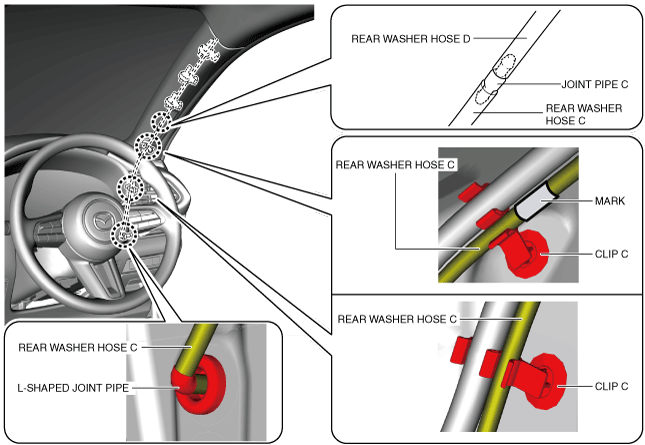 REAR WASHER HOSE D
JOINT PIPE C
REAR WASHER HOSE C
REAR WASHER HOSE C
MARK
CLIP C
REAR WASHER HOSE C
CLIP C
REAR WASHER HOSE C
L-SHAPED JOINT PIPE