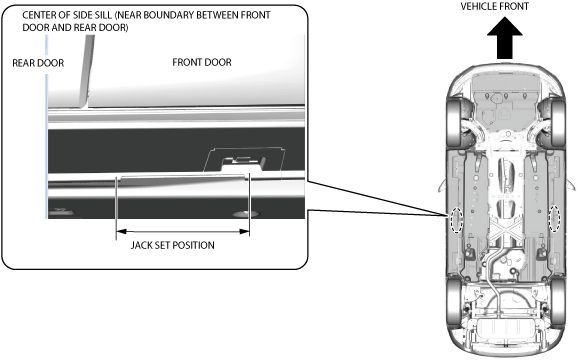 CENTER OF SIDE SILL (NEAR BOUNDARY BETWEEN FRONT DOOR AND REAR DOOR)

REAR DOOR

FRONT DOOR

JACK SET POSITION

VEHICLE FRONT