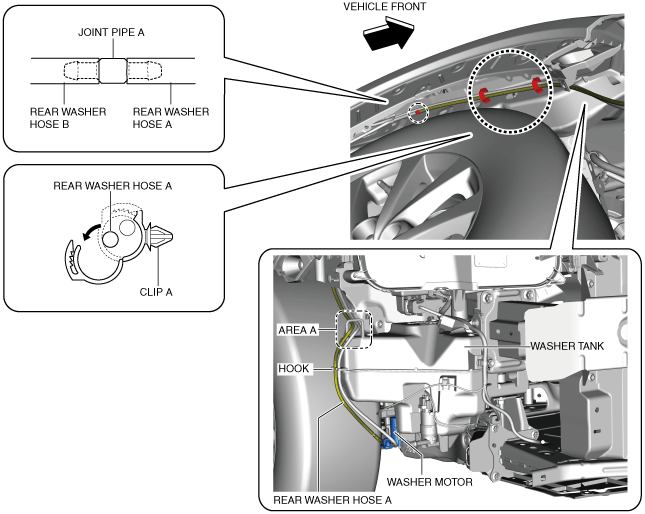 VEHICLE FRONT

JOINT PIPE A

REAR WASHER HOSE B

REAR WASHER HOSE A

REAR WASHER HOSE A

CLIP A

AREA A

HOOK

WASHER TANK

WASHER MOTOR

REAR WASHER HOSE A