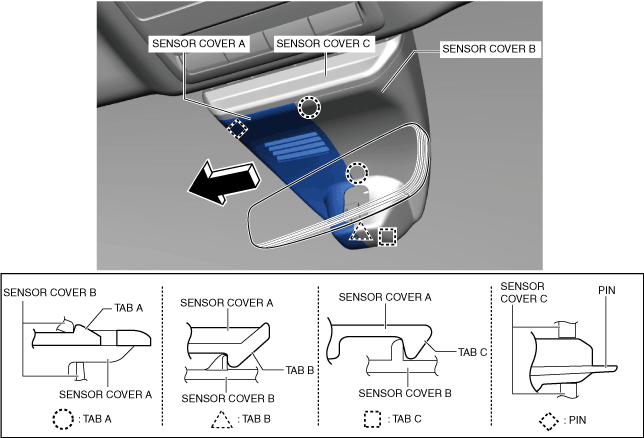 SENSOR COVER A
SENSOR COVER C
SENSOR COVER B

SENSOR COVER B
TAB A
SENSOR COVER A
: TAB A

SENSOR COVER A
TAB B
SENSOR COVER B
: TAB B

SENSOR COVER A
TAB C
SENSOR COVER B
: TAB C

SENSOR COVER C
PIN
: PIN