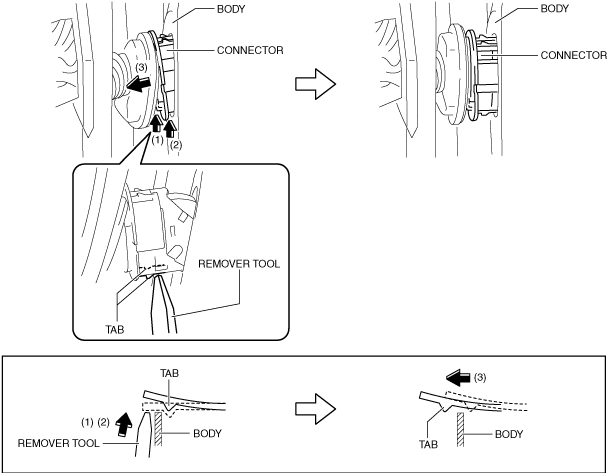 BODY
CONNECTOR
(3)
(1)
(2)
BODY
CONNECTOR
REMOVER TOOL
TAB
TAB
(1) (2)
REMOVER TOOL
BODY
(3)
TAB
BODY