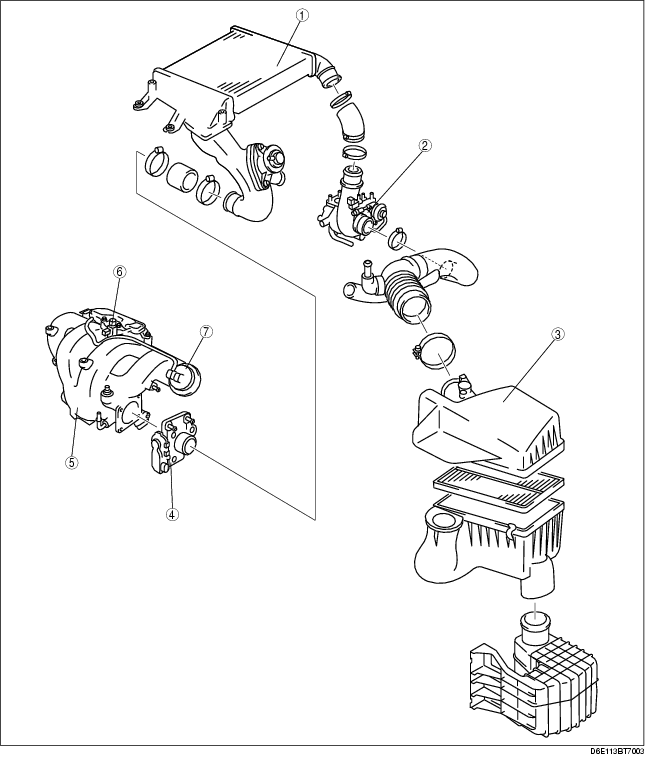 1
2
6
7
3
5
4
D6E113BT7003