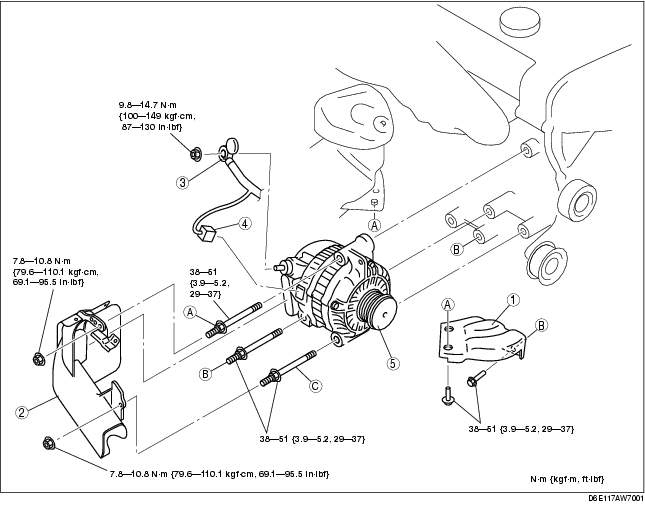 9.8—14.7 N·m {100—149 kgf·cm, 87—130 in·lbf}

3

4

A

B

7.8—10.8 N·m {79.6—110.1 kgf·cm, 69.1—95.5 in·lbf}

38—51 {3.9—5.2, 29—37}

A

B

C

5

A

1

B

2

38—51 {3.9—5.2, 29—37}

38—51 {3.9—5.2, 29—37}

7.8—10.8 N·m {79.6—110.1 kgf·cm, 69.1—95.5 in·lbf}

N·m {kgf·m, ft·lbf}

D6E117AW7001