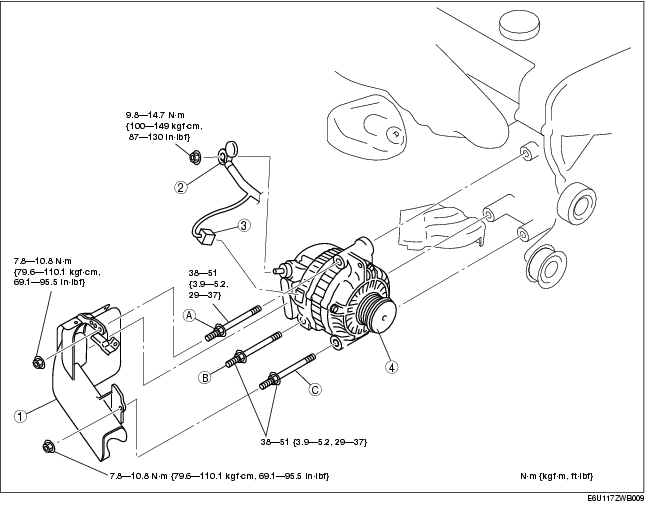 9.8—14.7 N·m {100—149 kgf·cm, 87—130 in·lbf}

2

3

7.8—10.8 N·m {79.6—110.1 kgf·cm, 69.1—95.5 in·lbf}

38—51 {3.9—5.2, 29—37}

A

B

C

4

1

38—51 {3.9—5.2, 29—37}

7.8—10.8 N·m {79.6—110.1 kgf·cm, 69.1—95.5 in·lbf}

N·m {kgf·m, ft·lbf}

E6U117ZWB009