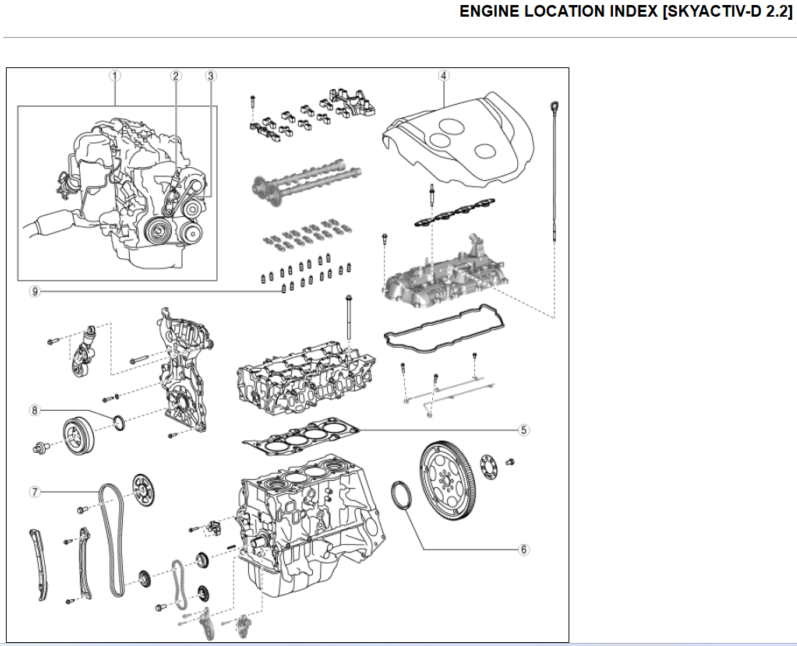 ENGINE LOCATION INDEX [SKYACTIV-D 2.2]

1
2
3
4
9
8
5
7
6